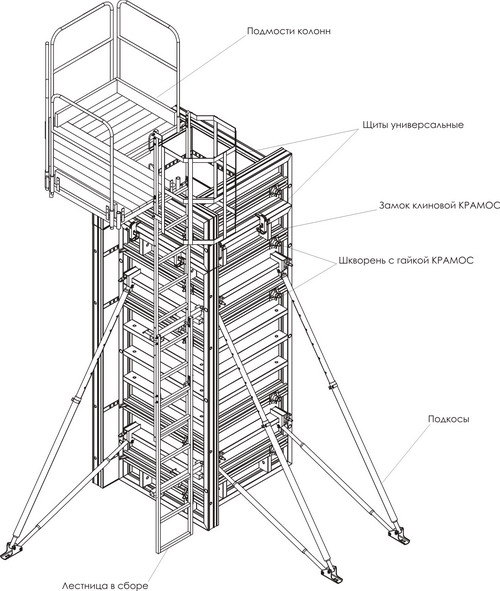 Подмости колонн

Щиты универсальные

Замок клиновой КРАМОС

Шкворень с гайкой КРАМОС

Подкосы

Лестница в сборе